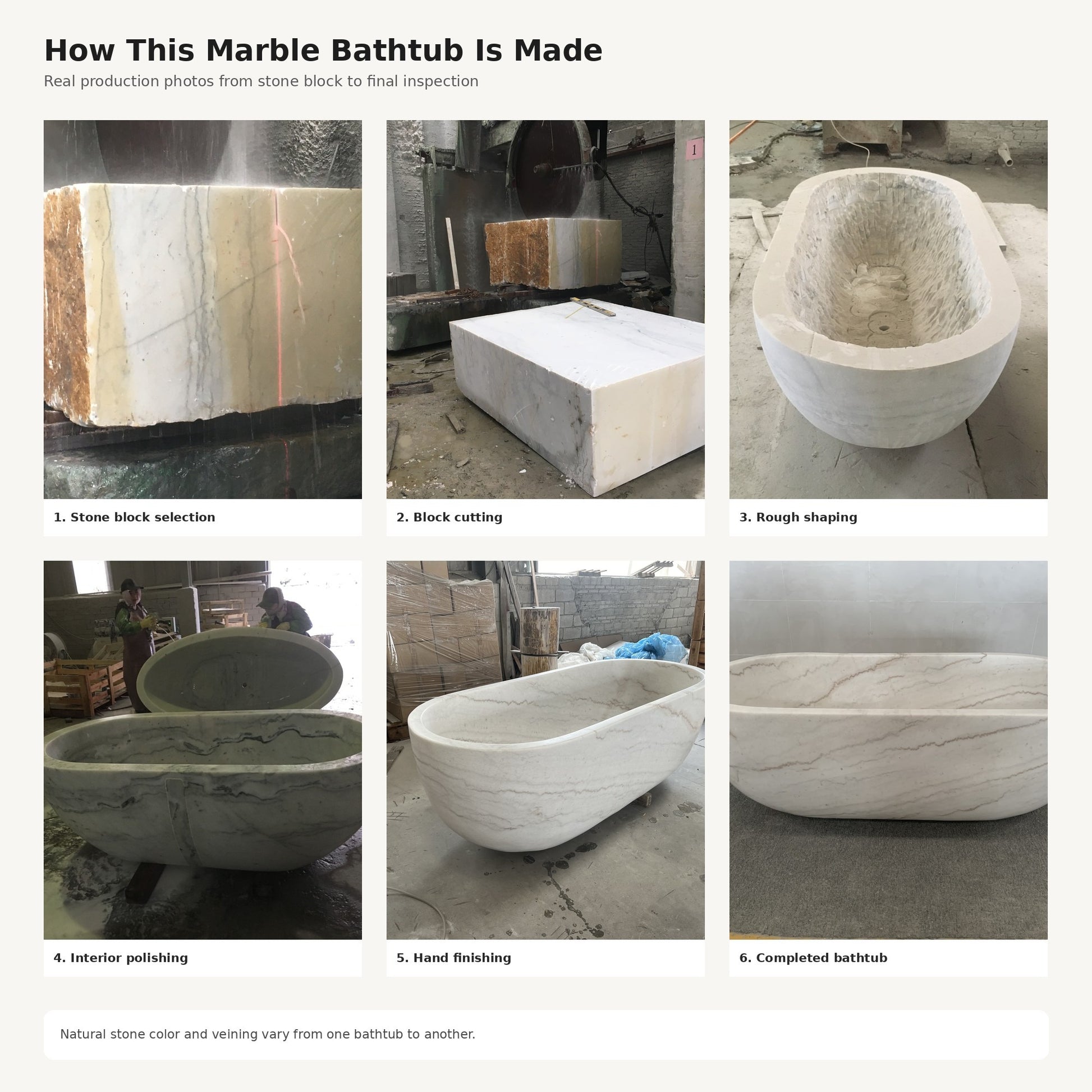 How This Marble Bathtub Is Made

Real production photos from stone block to final inspection

1

1. Stone block selection

2. Block cutting

3. Rough shaping

4. Interior polishing

5. Hand finishing

6. Completed bathtub

Natural stone color and veining vary from one bathtub to another.